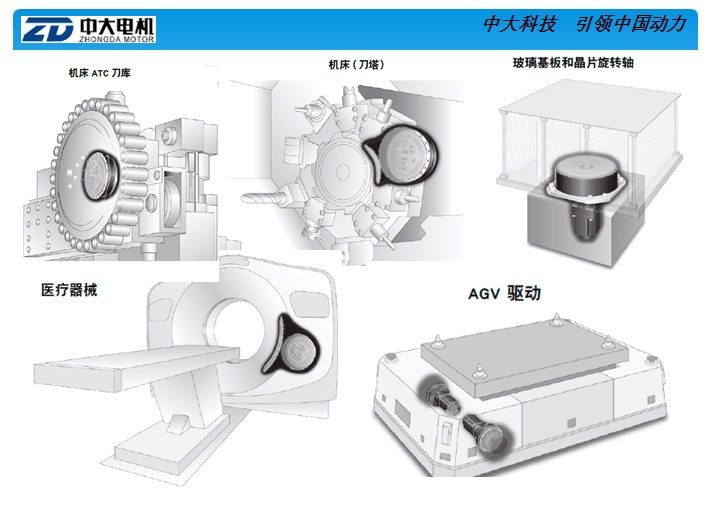 ZD 中大电机
ZHONGDA MOTOR

中大科技　引领中国动力

机床 ATC 刀库

机床（刀塔）

玻璃基板和晶片旋转轴

医疗器械

AGV 驱动